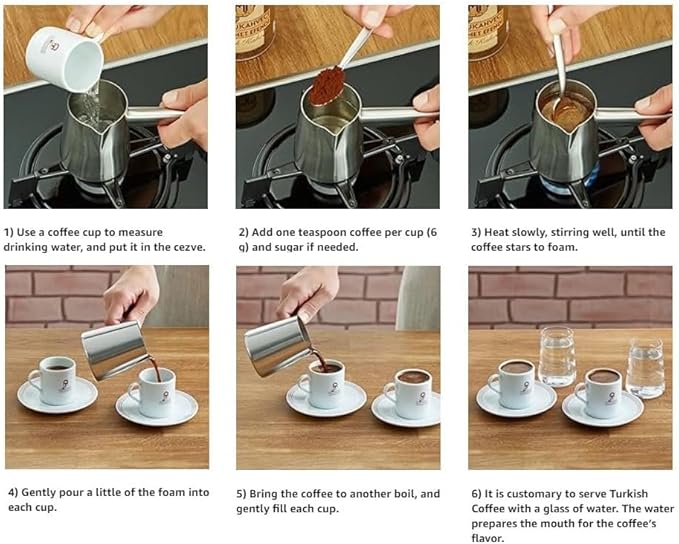 1) Use a coffee cup to measure drinking water, and put it in the cezve.

2) Add one teaspoon coffee per cup (6 g) and sugar if needed.

3) Heat slowly, stirring well, until the coffee stars to foam.

4) Gently pour a little of the foam into each cup.

5) Bring the coffee to another boil, and gently fill each cup.

6) It is customary to serve Turkish Coffee with a glass of water. The water prepares the mouth for the coffee's flavor.